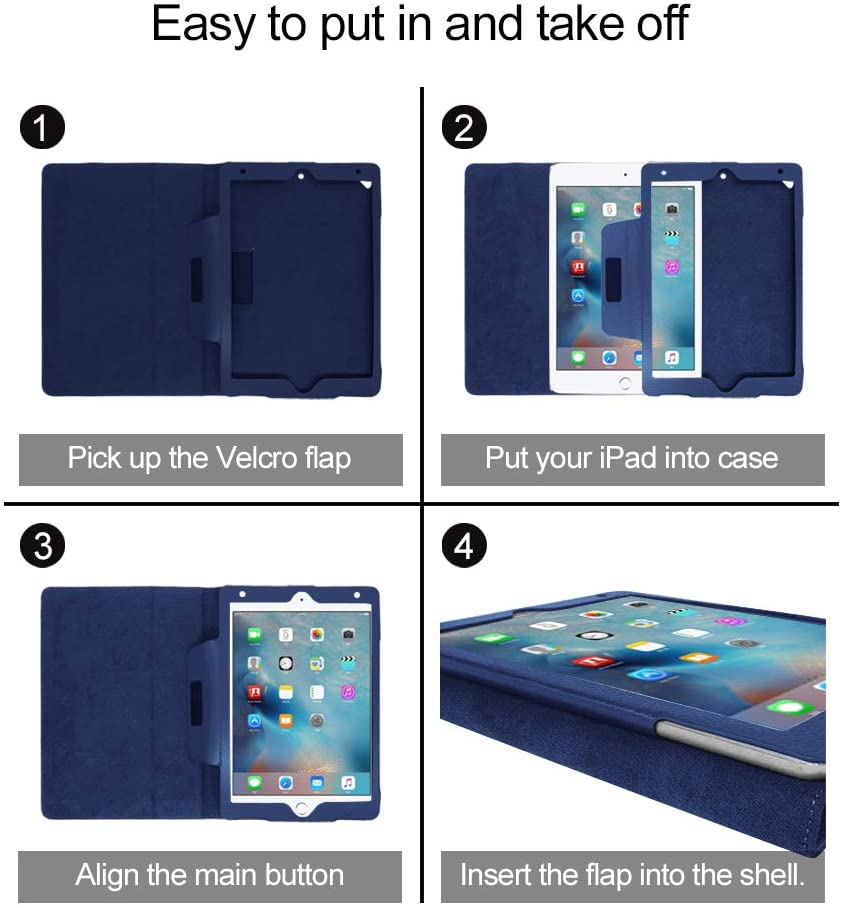 Easy to put in and take off

1

Pick up the Velcro flap

2

Put your iPad into case

3

Align the main button

4

Insert the flap into the shell.