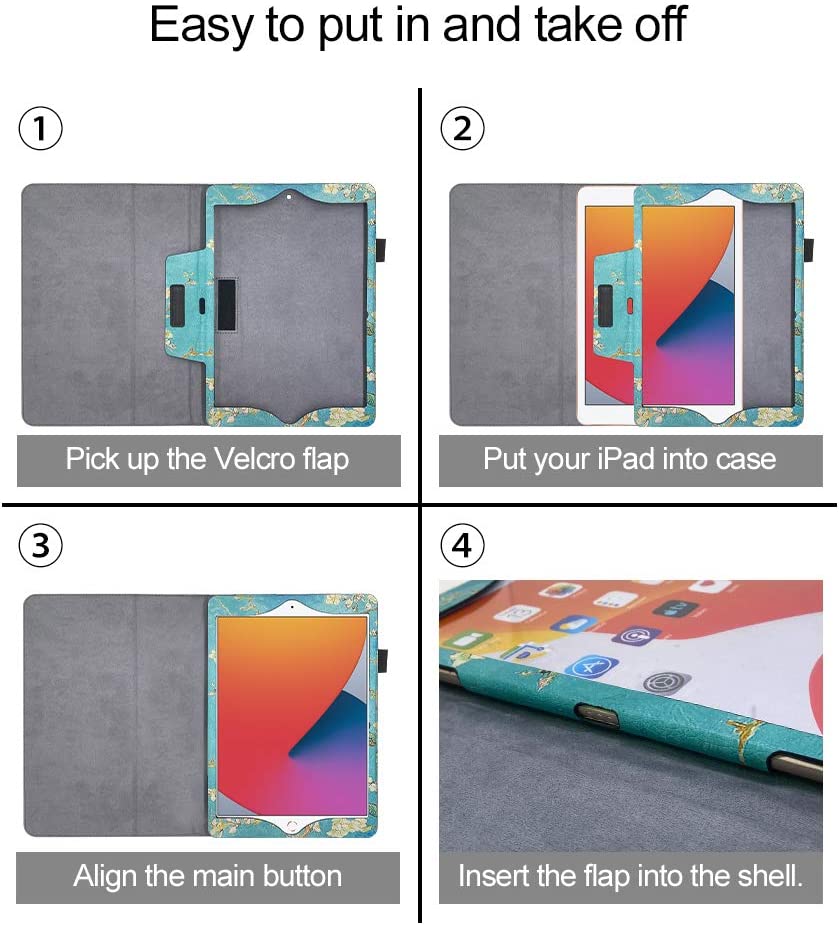 Easy to put in and take off

①

Pick up the Velcro flap

②

Put your iPad into case

③

Align the main button

④

Insert the flap into the shell.