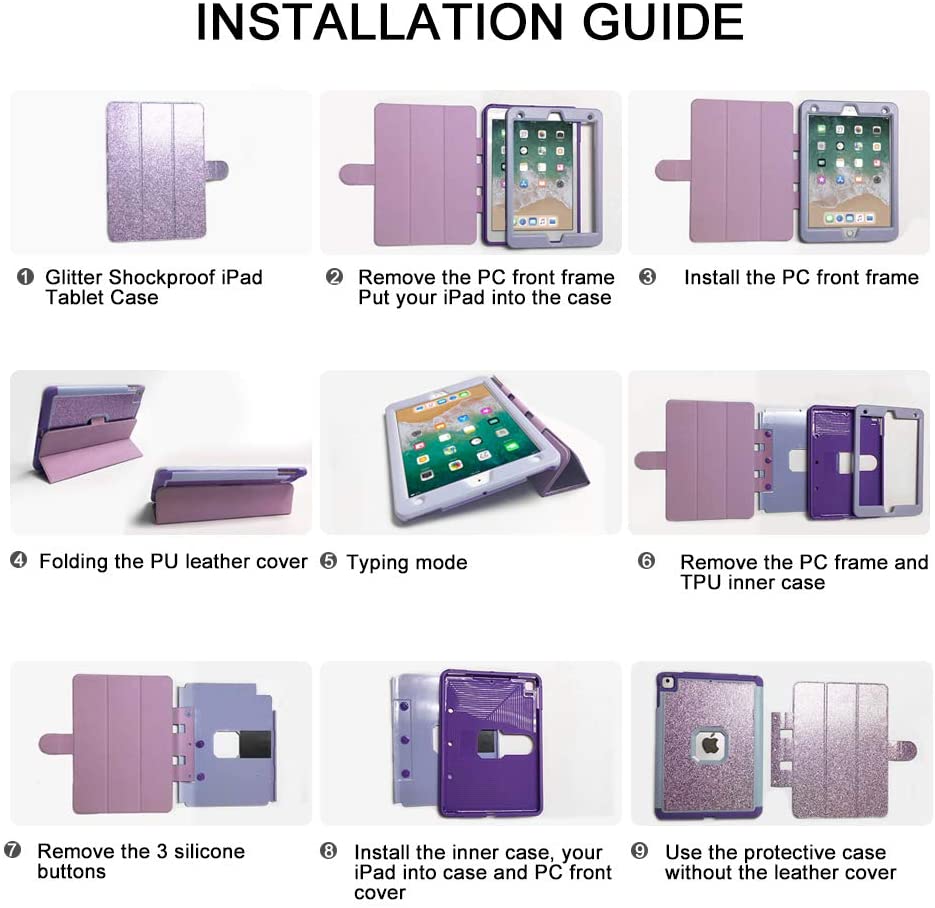 INSTALLATION GUIDE

❶ Glitter Shockproof iPad Tablet Case

❷ Remove the PC front frame Put your iPad into the case

❸ Install the PC front frame

❹ Folding the PU leather cover

❺ Typing mode

❻ Remove the PC frame and TPU inner case

❼ Remove the 3 silicone buttons

❽ Install the inner case, your iPad into case and PC front cover

❾ Use the protective case without the leather cover