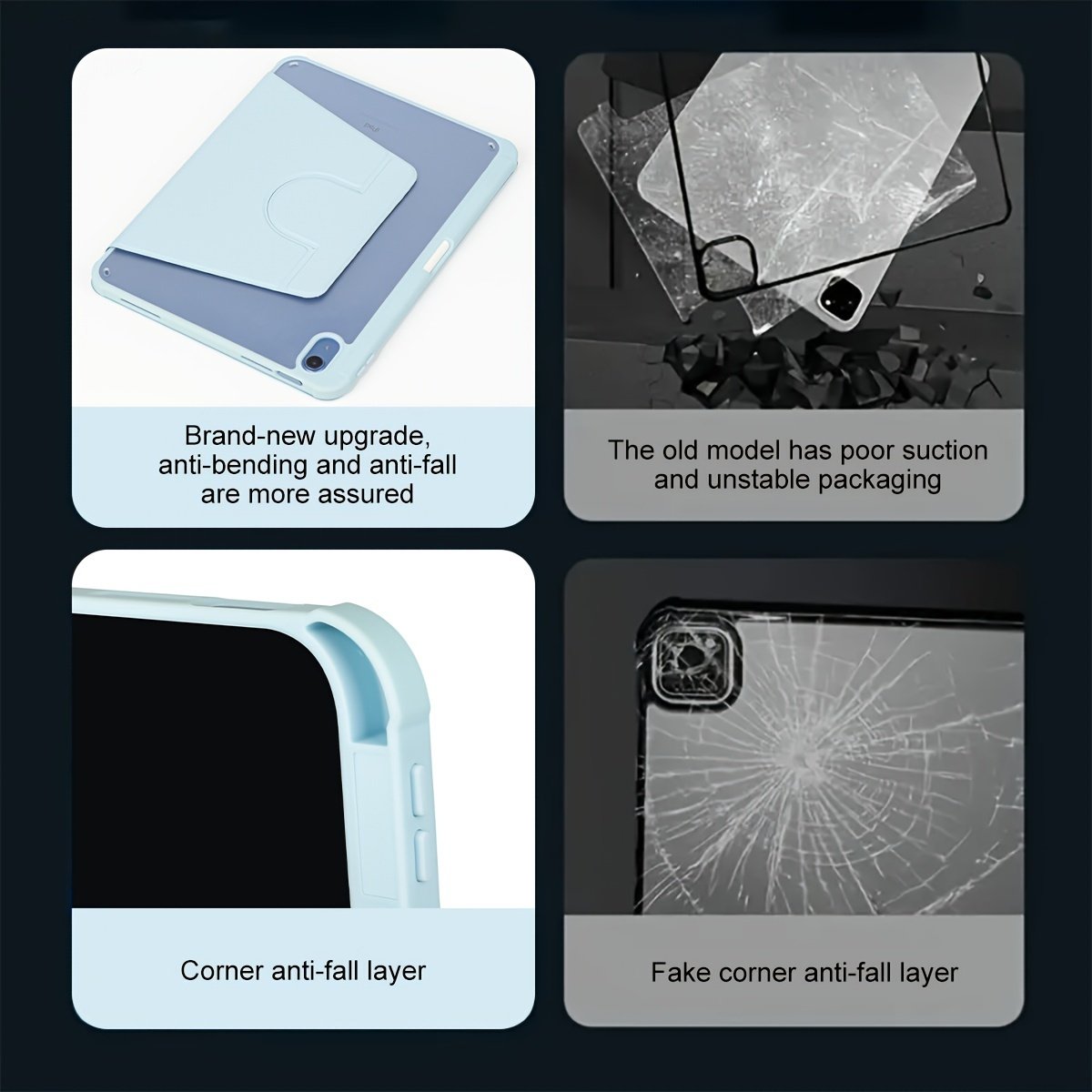 Brand-new upgrade, anti-bending and anti-fall are more assured

The old model has poor suction and unstable packaging

Corner anti-fall layer

Fake corner anti-fall layer