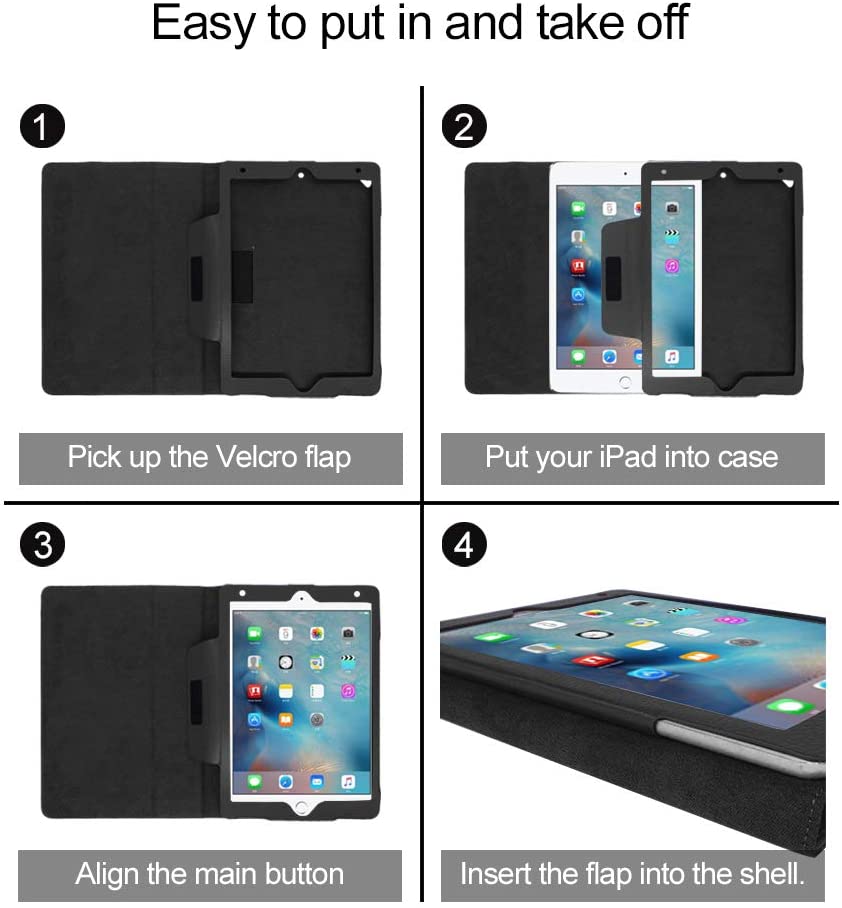 Easy to put in and take off

1

Pick up the Velcro flap

2

Put your iPad into case

3

Align the main button

4

Insert the flap into the shell.