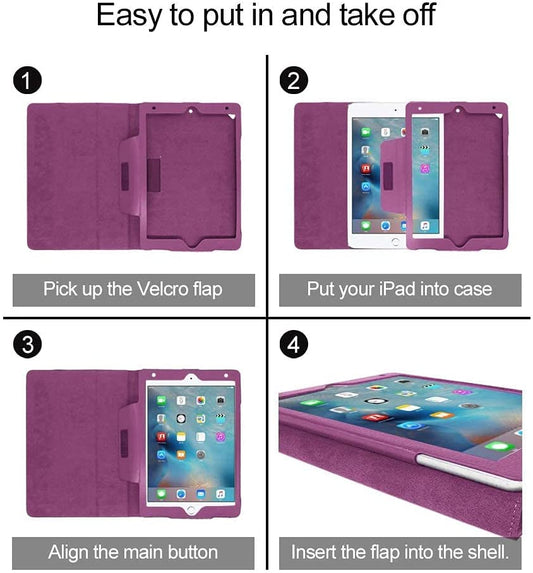 Easy to put in and take off

1

Pick up the Velcro flap

2

Put your iPad into case

3

Align the main button

4

Insert the flap into the shell.