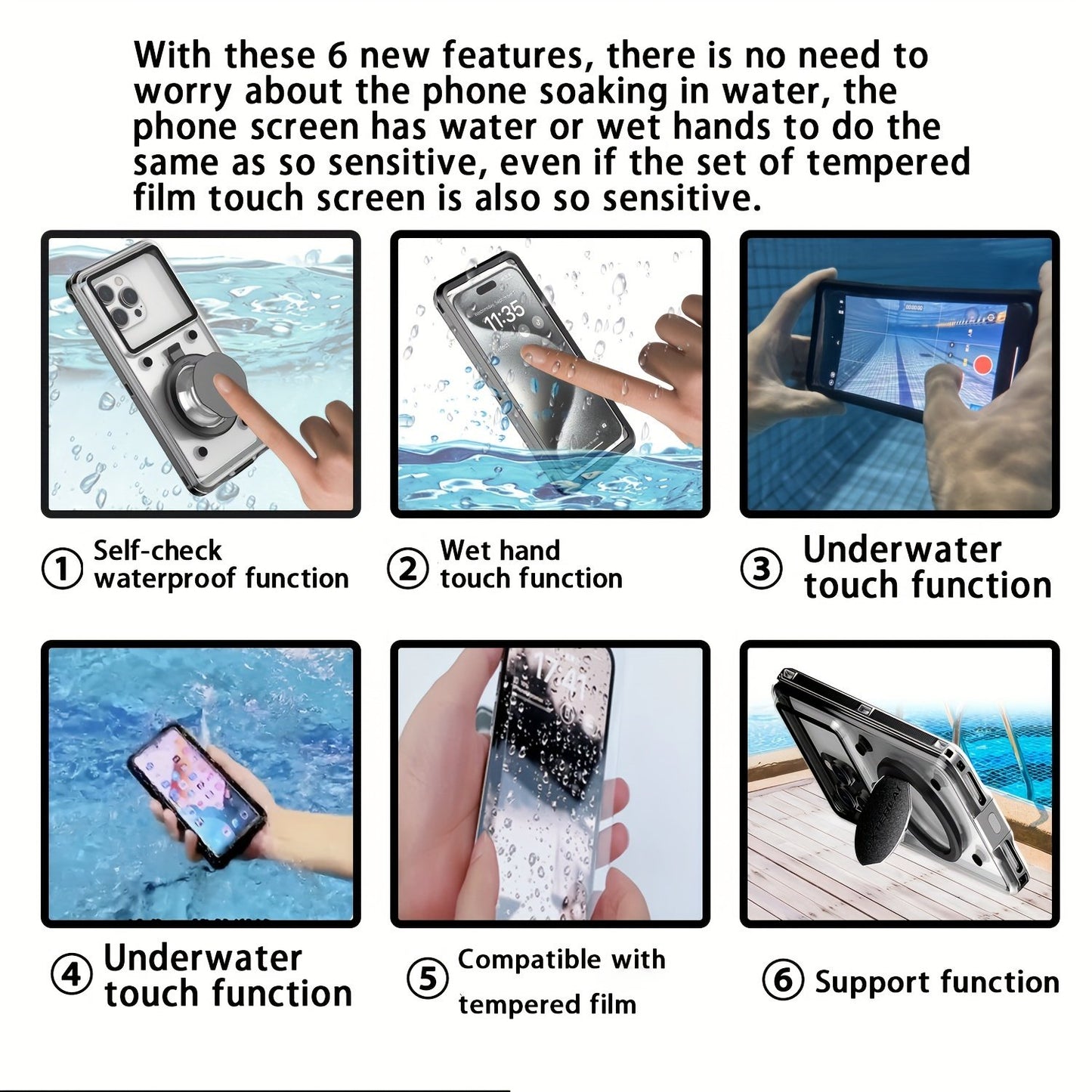 With these 6 new features, there is no need to worry about the phone soaking in water, the phone screen has water or wet hands to do the same as so sensitive, even if the set of tempered film touch screen is also so sensitive.

11:35

① Self-check waterproof function

② Wet hand touch function

③ Underwater touch function

④ Underwater touch function

⑤ Compatible with tempered film

⑥ Support function