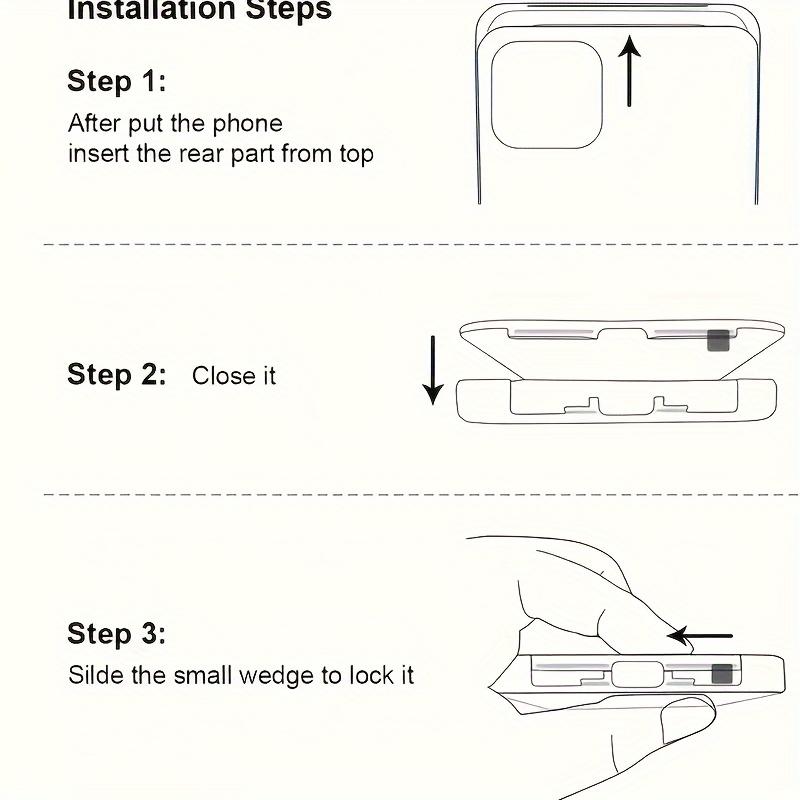 Installation Steps

Step 1:
After put the phone insert the rear part from top

Step 2: Close it

Step 3:
Silde the small wedge to lock it